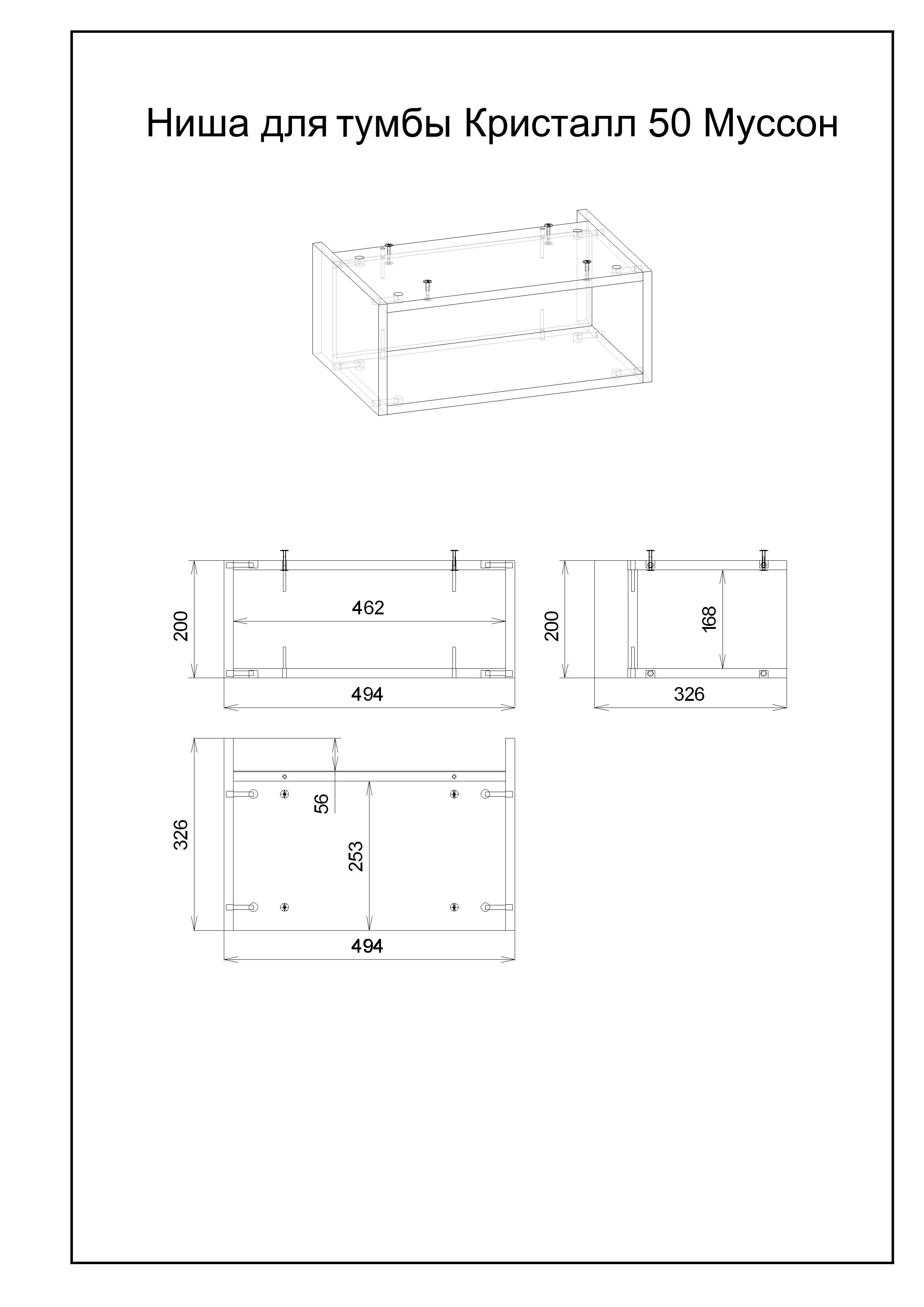 Ниша для тумбы Кристалл 50 Муссон

200

462

494

200

168

326

326

56

253

494