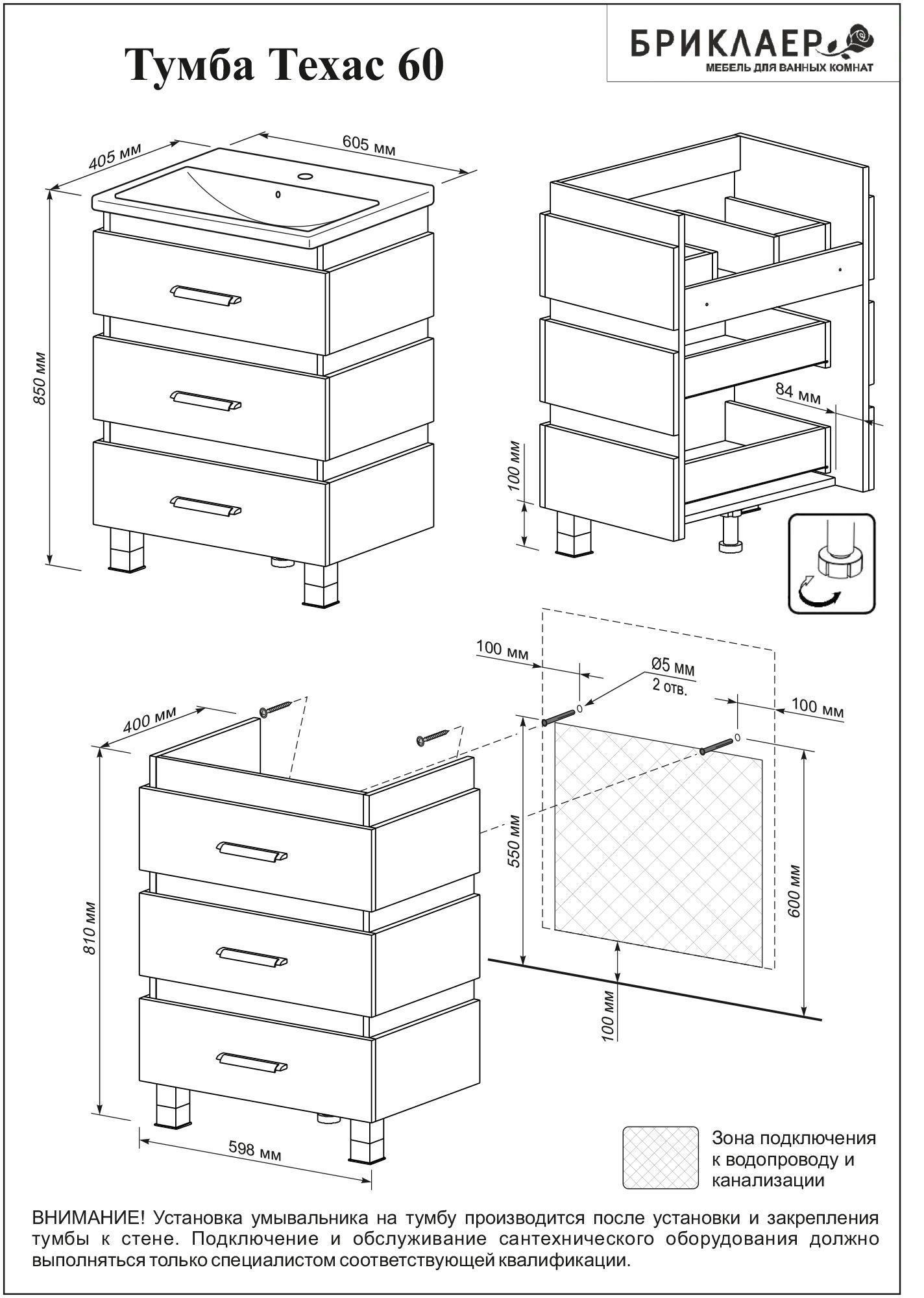 Тумба Техас 60

БРИКЛАЕР
МЕБЕЛЬ ДЛЯ ВАННЫХ КОМНАТ

405 мм
605 мм
850 мм

84 мм
100 мм

100 мм
Ø5 мм
2 отв.
100 мм

400 мм
550 мм
600 мм
810 мм
100 мм
598 мм

Зона подключения к водопроводу и канализации

ВНИМАНИЕ! Установка умывальника на тумбу производится после установки и закрепления тумбы к стене. Подключение и обслуживание сантехнического оборудования должно выполняться только специалистом соответствующей квалификации.