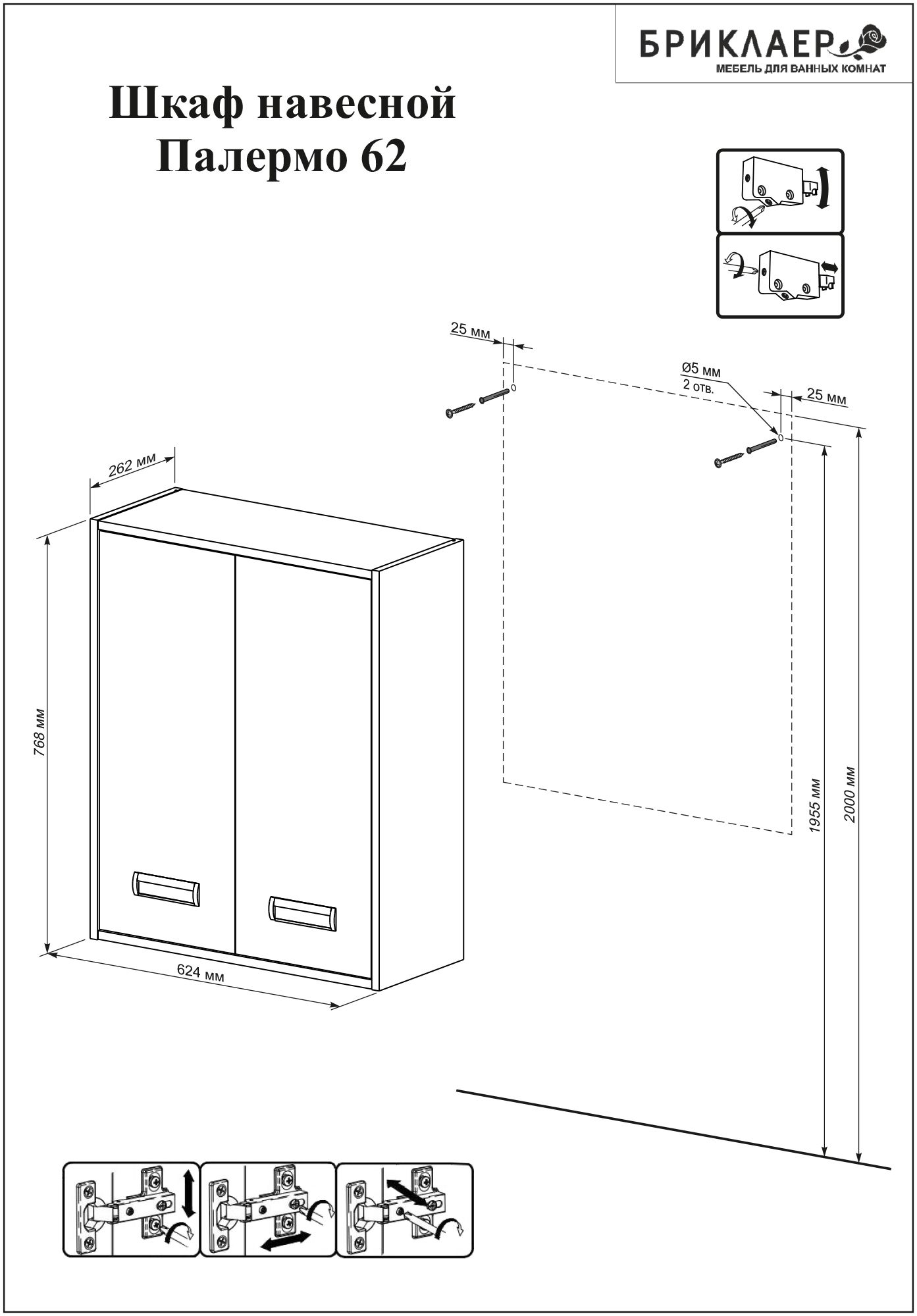 БРИКЛАЕР
МЕБЕЛЬ ДЛЯ ВАННЫХ КОМНАТ

Шкаф навесной
Палермо 62

25 мм
Ø5 мм
2 отв.
25 мм

262 мм
768 мм
624 мм
1955 мм
2000 мм