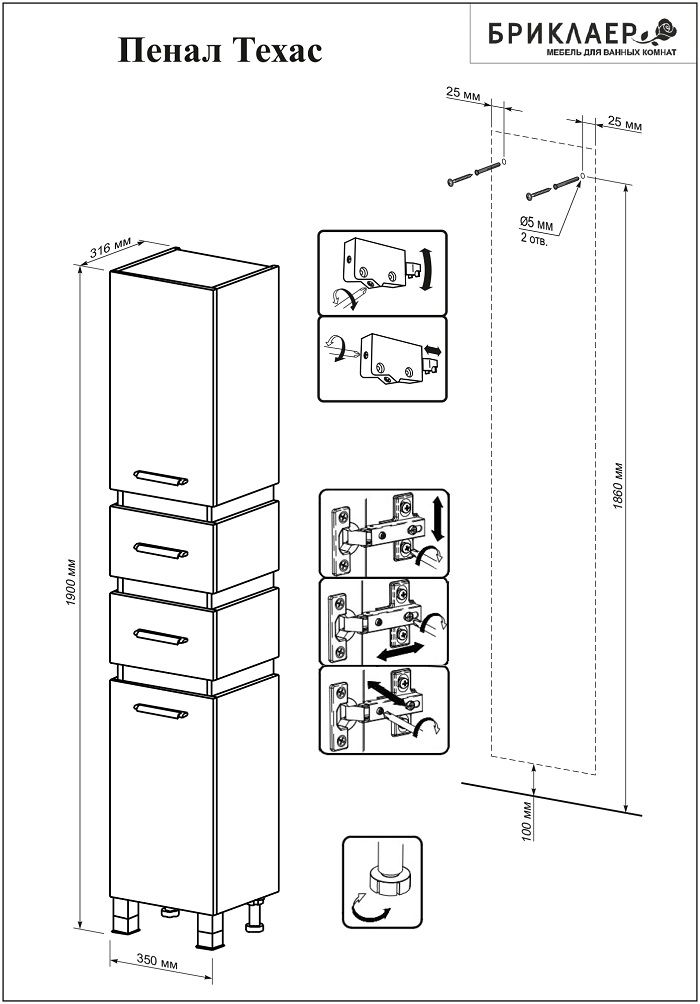 Пенал Техас

БРИКЛАЕР
МЕБЕЛЬ ДЛЯ ВАННЫХ КОМНАТ

25 мм
25 мм
Ø5 мм
2 отв.
316 мм
1900 мм
1860 мм
100 мм
350 мм