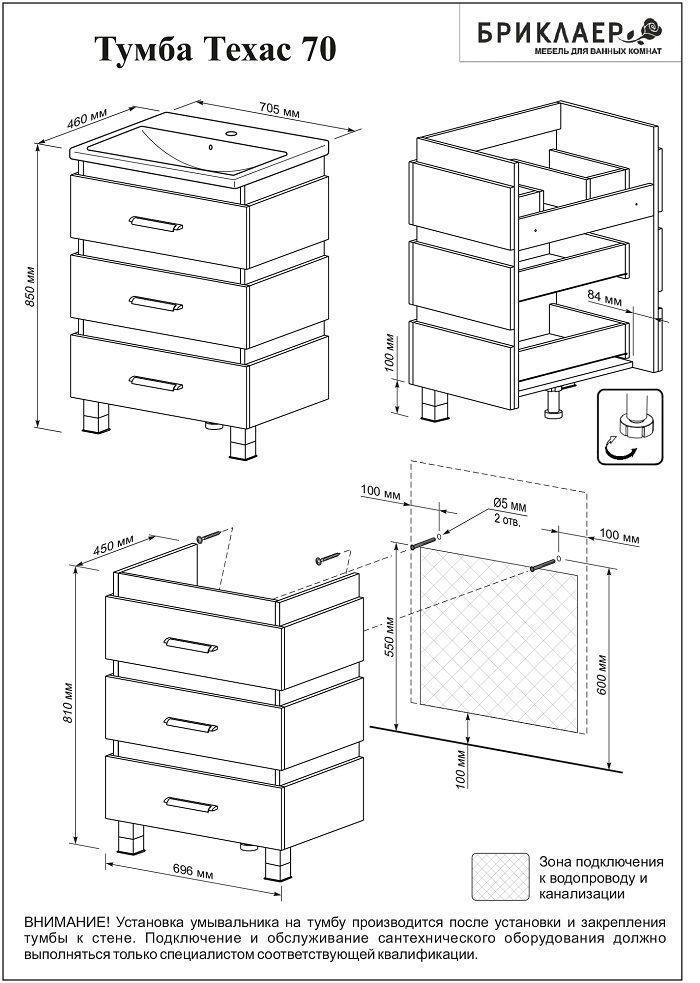 Тумба Техас 70

БРИКЛАЕР
МЕБЕЛЬ ДЛЯ ВАННЫХ КОМНАТ

460 мм
705 мм
850 мм

84 мм
100 мм

100 мм
Ø5 мм
2 отв.
100 мм

450 мм
550 мм
600 мм
810 мм
100 мм
696 мм

Зона подключения к водопроводу и канализации

ВНИМАНИЕ! Установка умывальника на тумбу производится после установки и закрепления тумбы к стене. Подключение и обслуживание сантехнического оборудования должно выполняться только специалистом соответствующей квалификации.