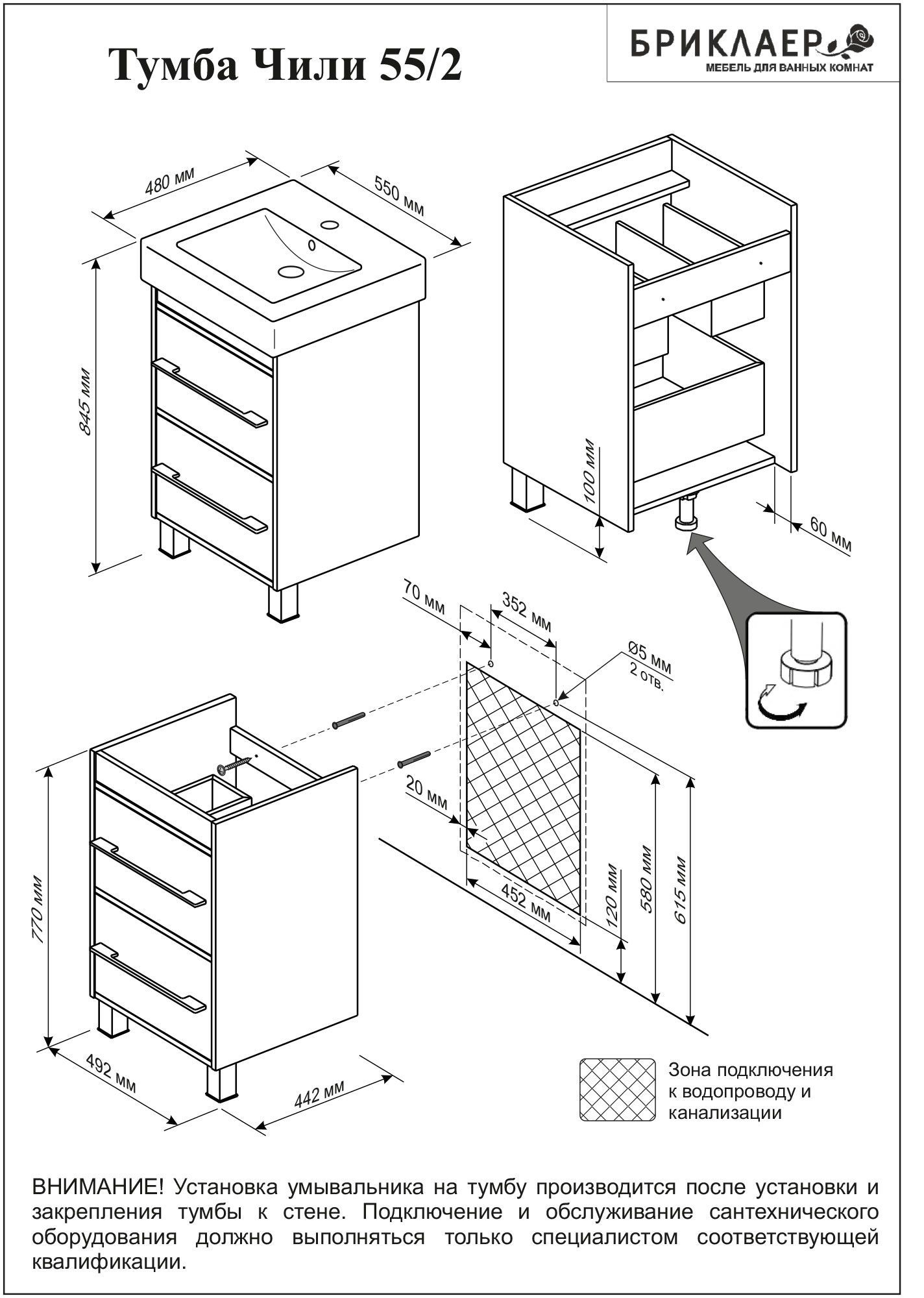 Тумба Чили 55/2

БРИКЛАЕР
МЕБЕЛЬ ДЛЯ ВАННЫХ КОМНАТ

480 мм
550 мм
845 мм
100 мм
60 мм
70 мм
352 мм
Ø5 мм
2 отв.
20 мм
452 мм
120 мм
580 мм
615 мм
770 мм
492 мм
442 мм

Зона подключения к водопроводу и канализации

ВНИМАНИЕ! Установка умывальника на тумбу производится после установки и закрепления тумбы к стене. Подключение и обслуживание сантехнического оборудования должно выполняться только специалистом соответствующей квалификации.